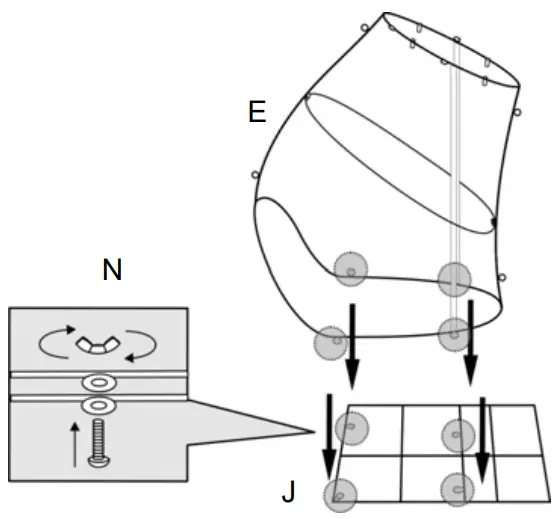 E

N

J