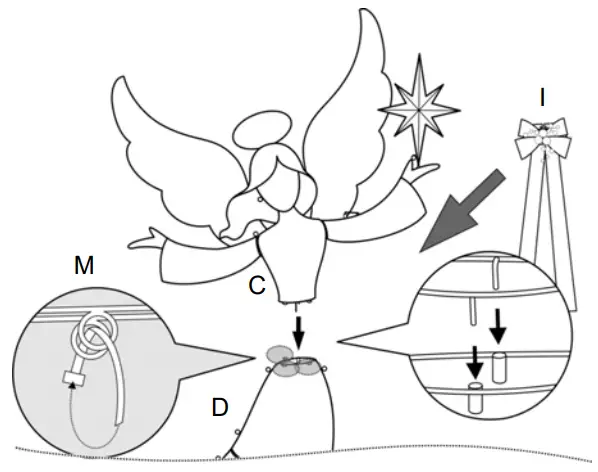 I
M
C
D