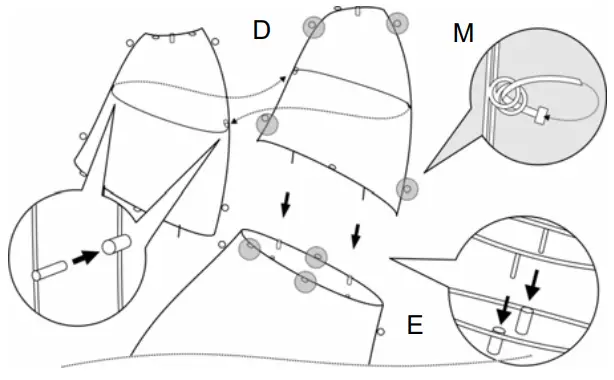 D

M

E