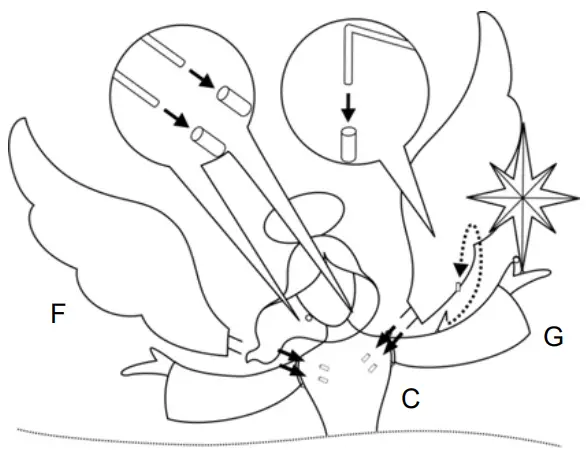 F
G
C