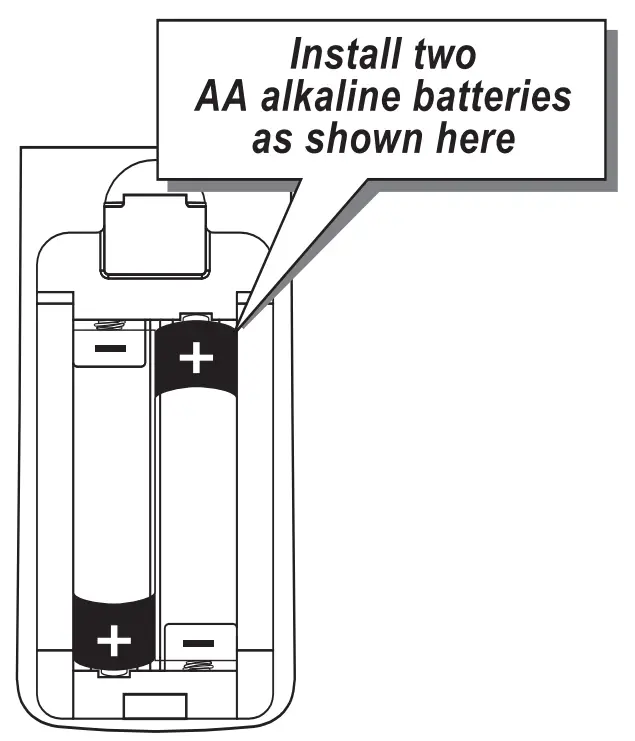 Install two
AA alkaline batteries
as shown here

−
+
+
−