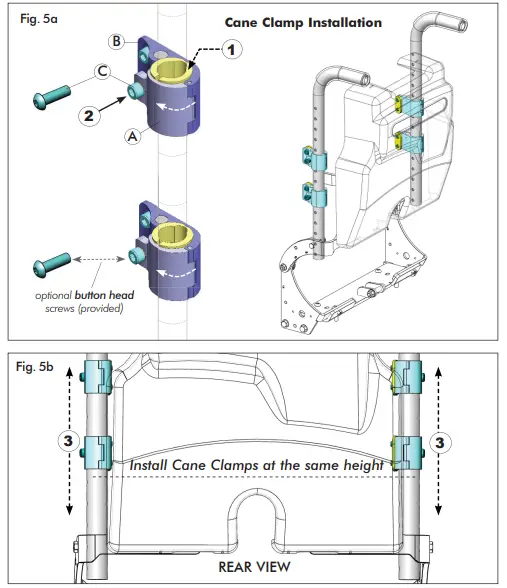 Fig. 5a

Cane Clamp Installation

B

1

C

2

A

optional button head screws (provided)

Fig. 5b

3

3

Install Cane Clamps at the same height

REAR VIEW