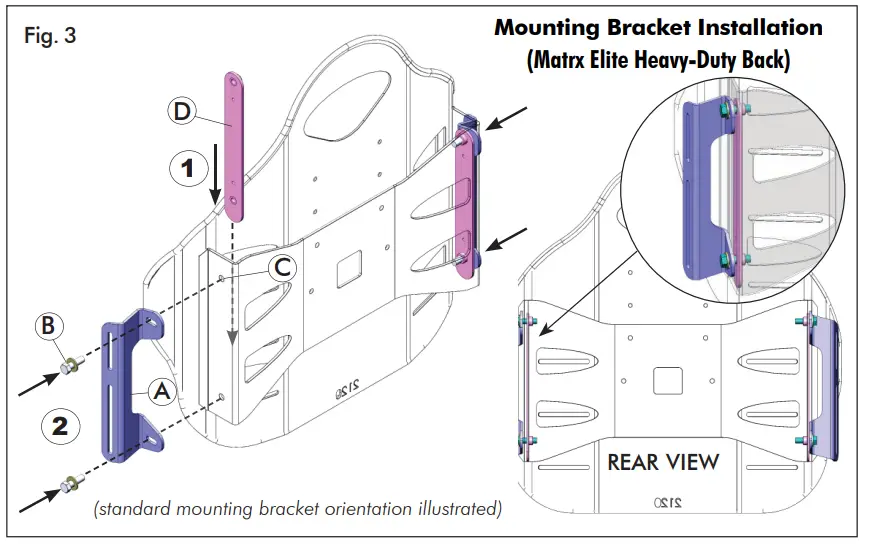 Fig. 3

Mounting Bracket Installation
(Matrx Elite Heavy-Duty Back)

D

1

C

B

A

2

2120

(standard mounting bracket orientation illustrated)

REAR VIEW

2120