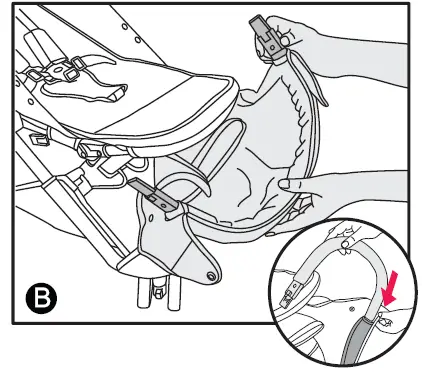 B