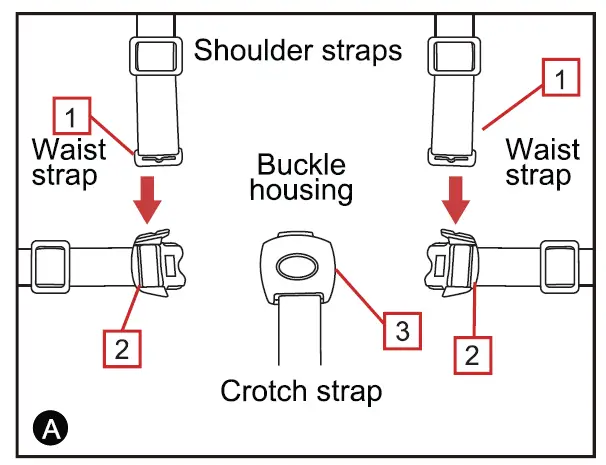 Shoulder straps

1

1

Waist strap

Waist strap

Buckle housing

2

3

2

Crotch strap

A