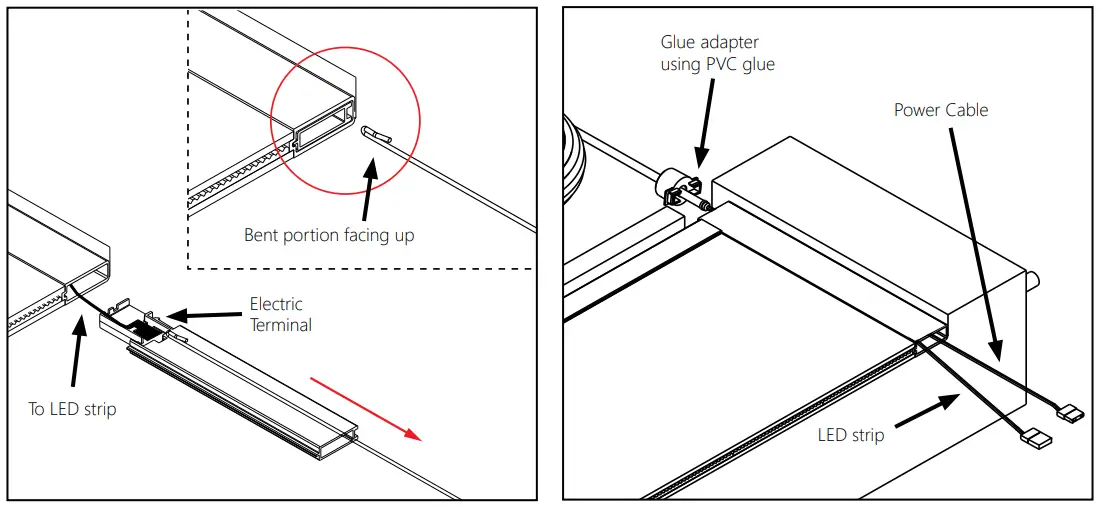 Bent portion facing up

Electric Terminal

To LED strip

Glue adapter using PVC glue

Power Cable

LED strip