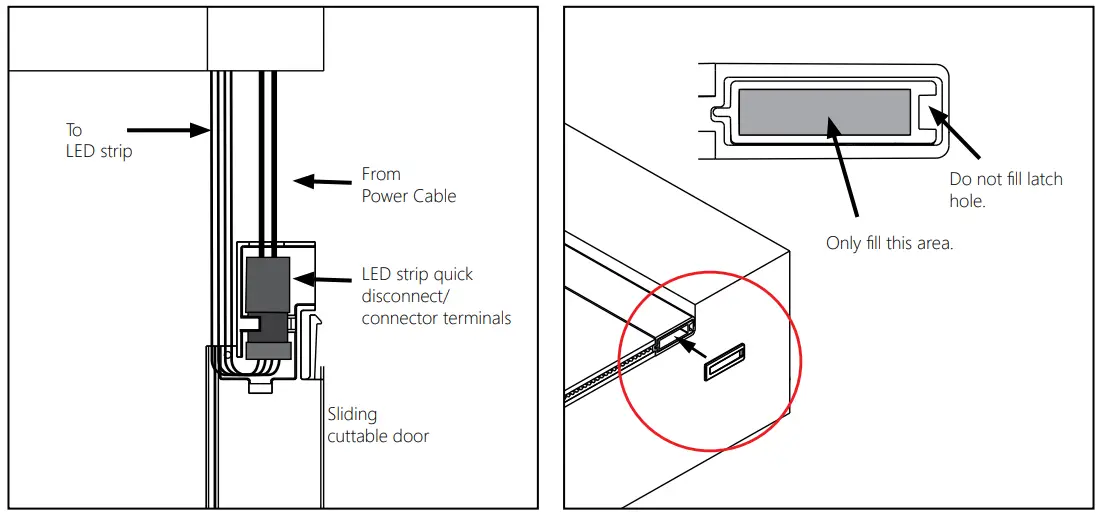 To LED strip

From Power Cable

LED strip quick disconnect/ connector terminals

Sliding cuttable door

Do not fill latch hole.

Only fill this area.