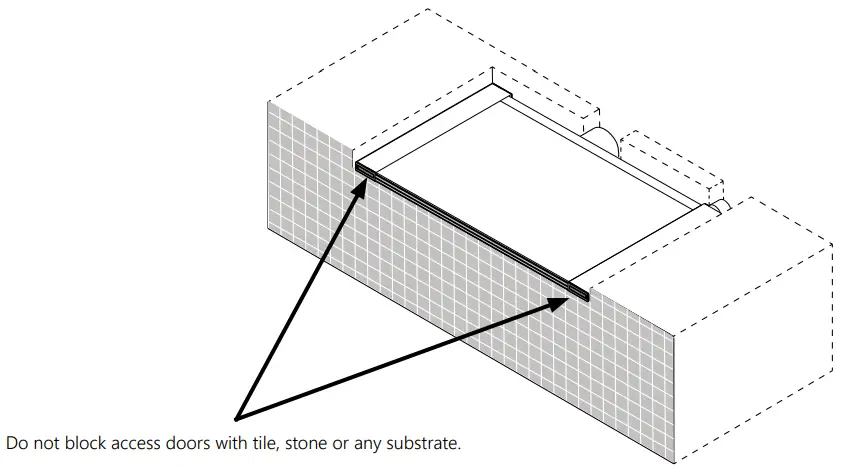 Do not block access doors with tile, stone or any substrate.