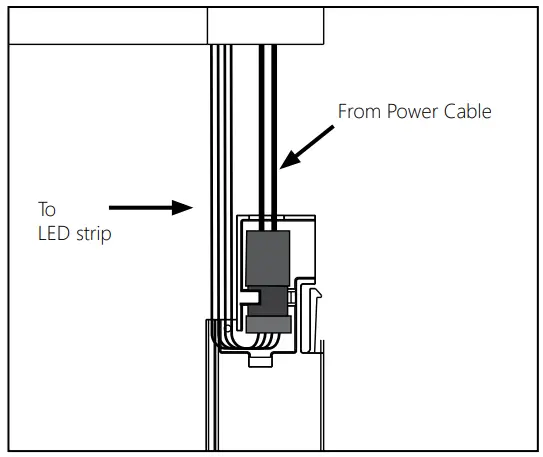 From Power Cable

To
LED strip