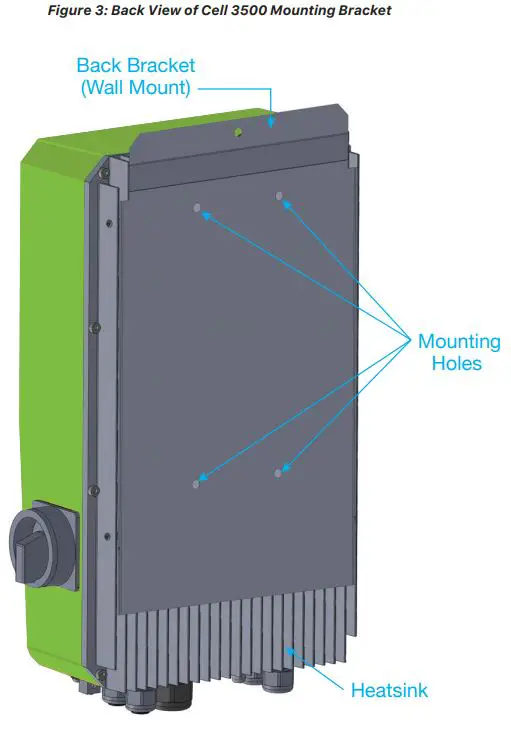 Figure 3: Back View of Cell 3500 Mounting Bracket

Back Bracket (Wall Mount)

Mounting Holes

Heatsink