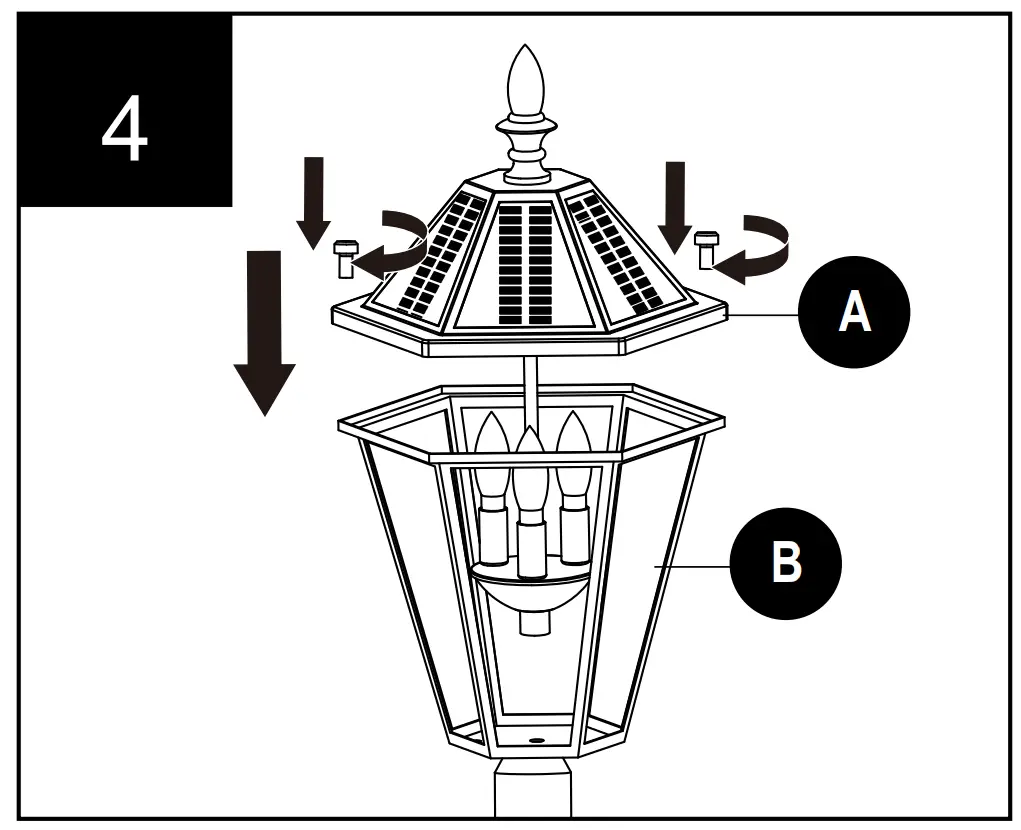 4

A

B