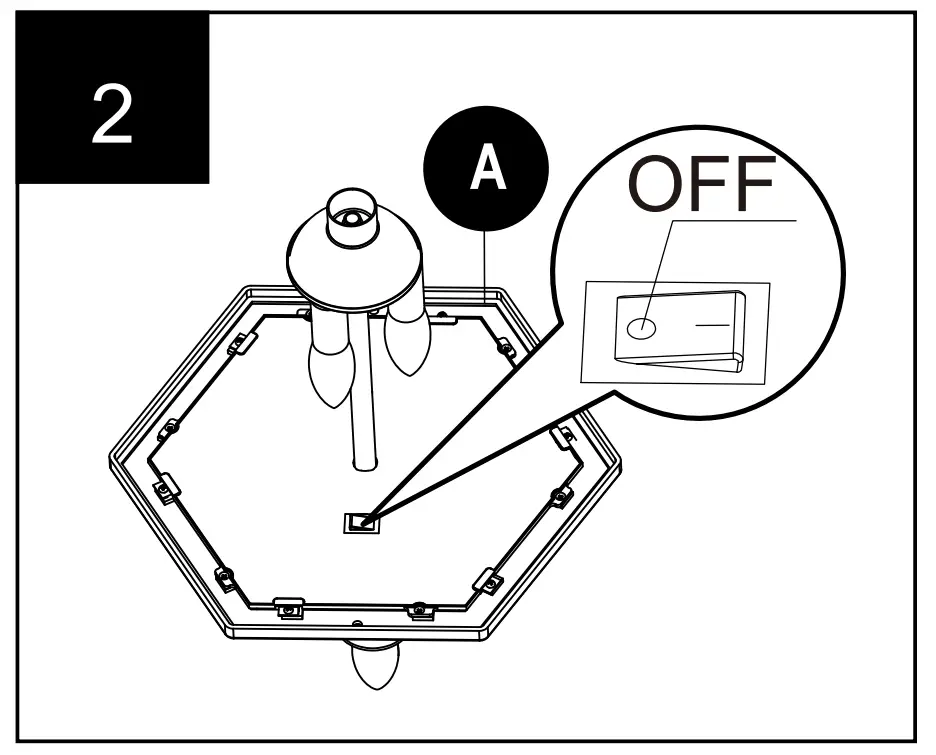 2

A

OFF