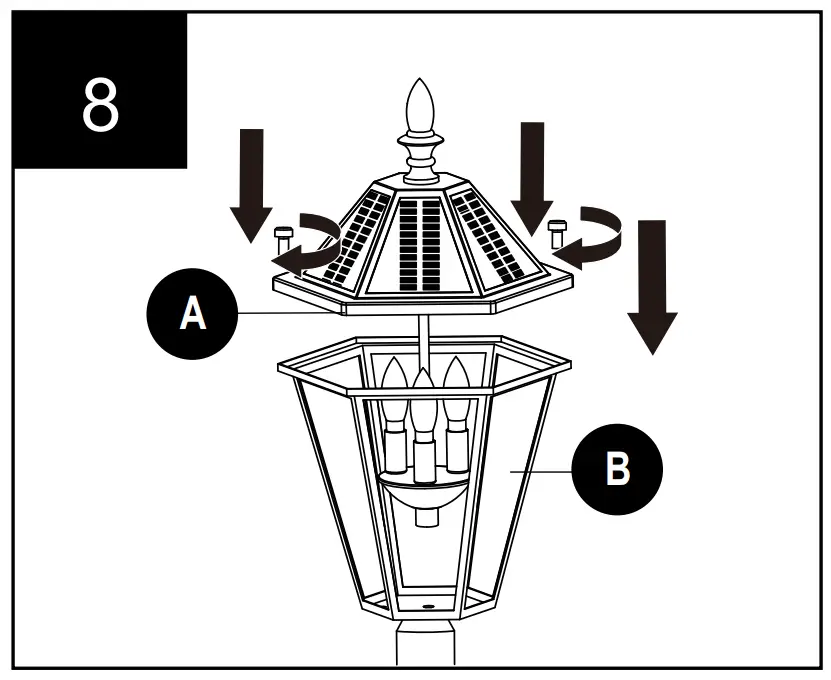 8

A

B