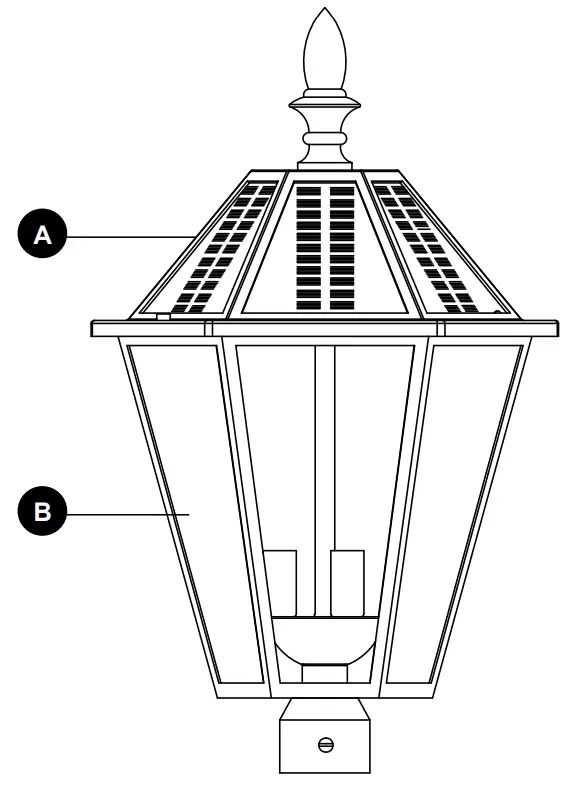 A

B