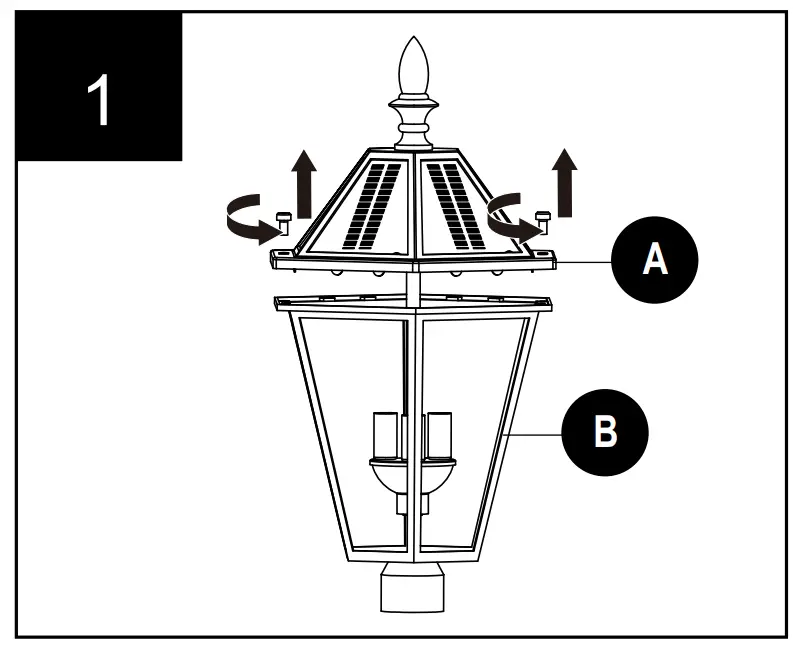 1

A

B