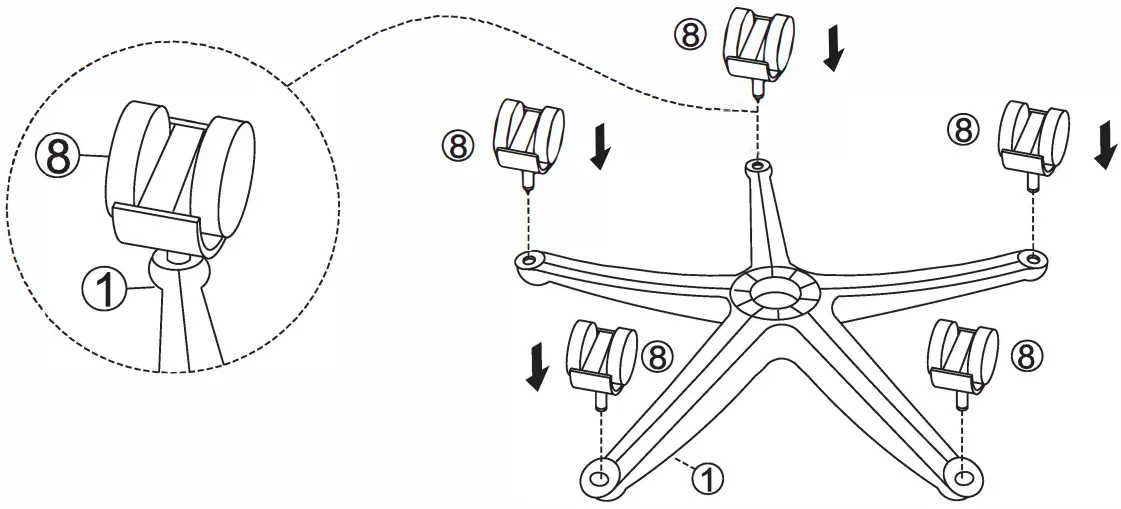 ⑧
①
⑧
⑧
⑧
⑧
⑧
①