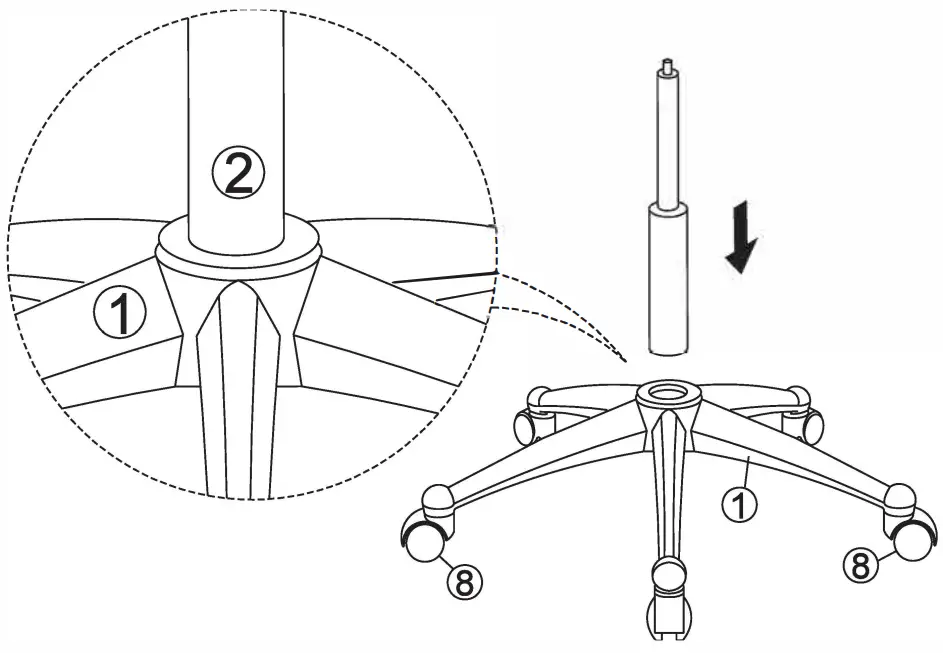 2
1
1
8
8