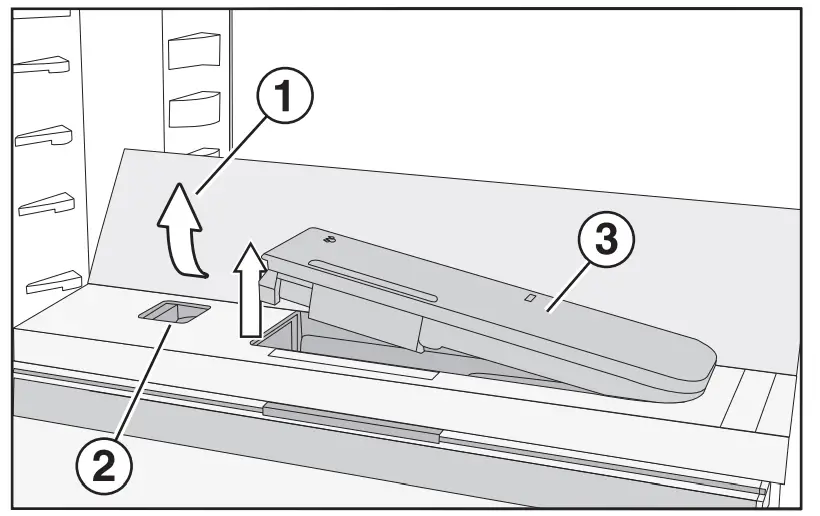 1
3
2