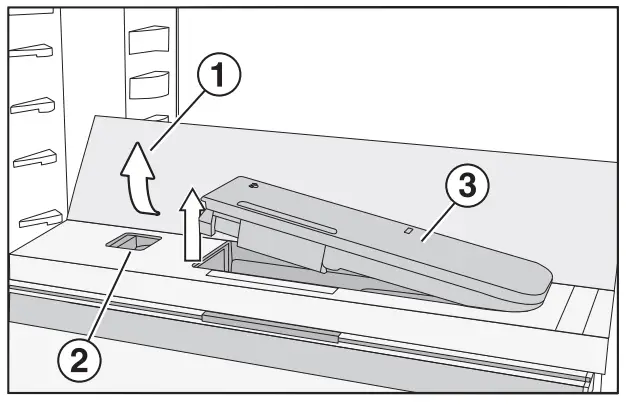 1
3
2