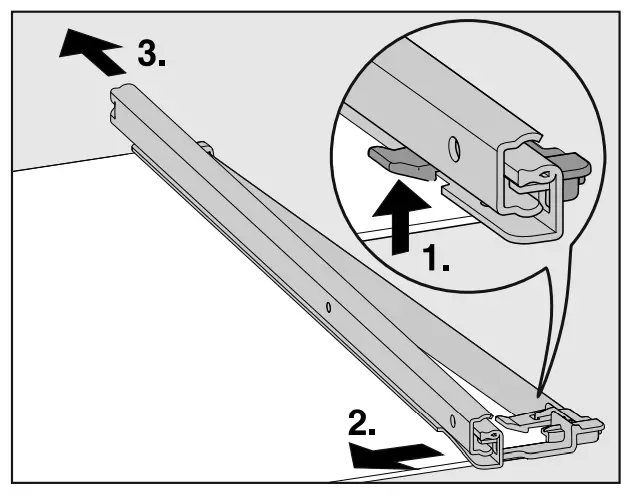 3.

1.

2.