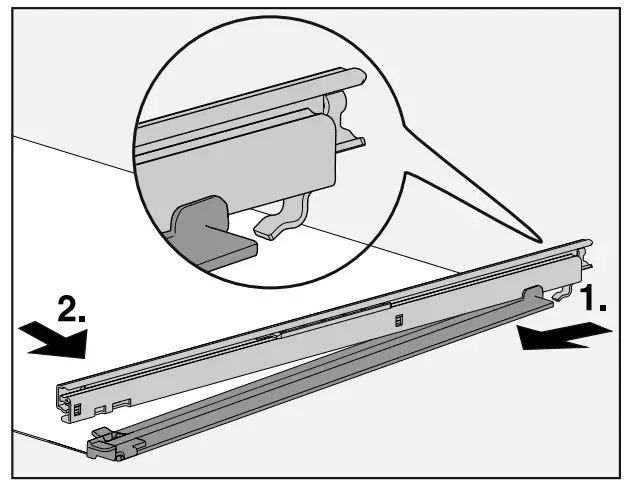 2.

1.