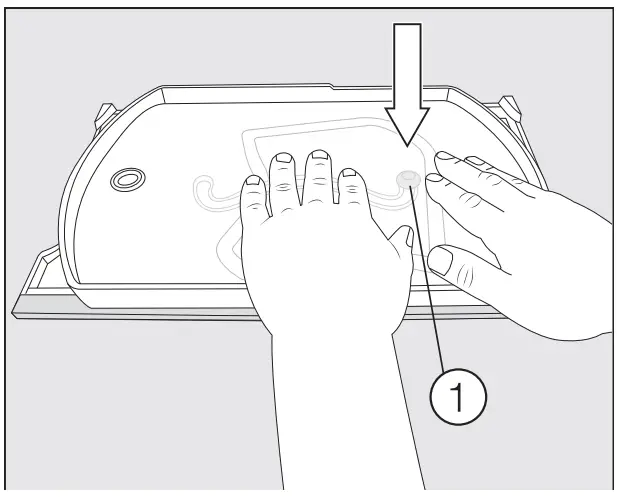 1