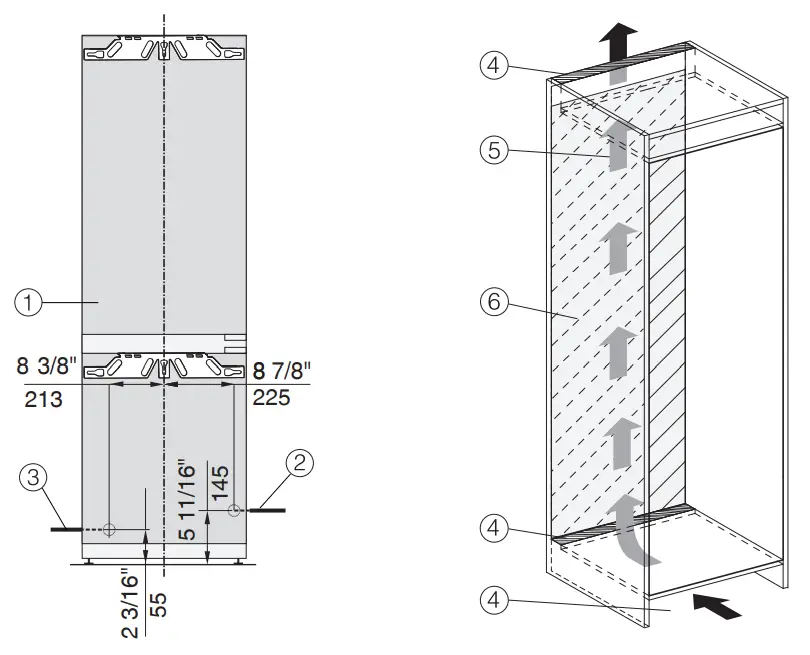 1
8 3/8"
213
8 7/8"
225
3
2
5 11/16"
145
2 3/16"
55
4
5
6
4
4