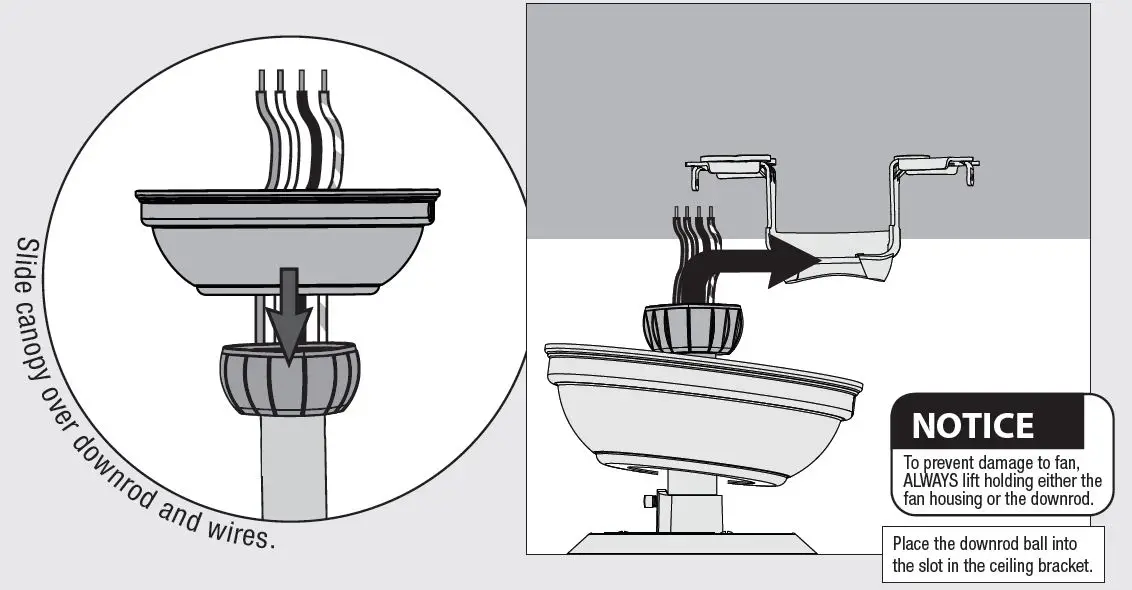 Slide canopy over downrod and wires.

NOTICE
To prevent damage to fan, ALWAYS lift holding either the fan housing or the downrod.

Place the downrod ball into the slot in the ceiling bracket.