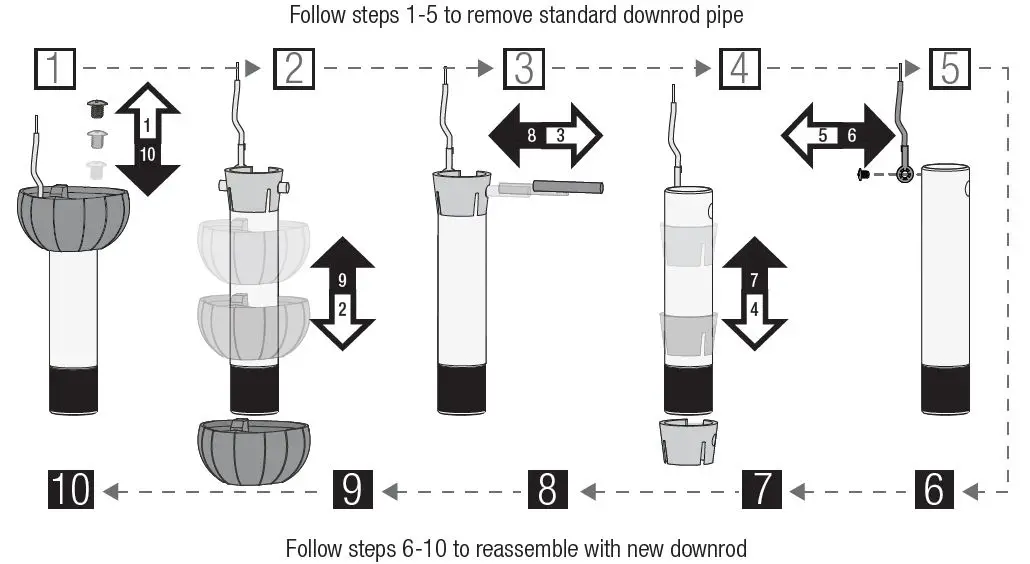 Follow steps 1-5 to remove standard downrod pipe

1 2 3 4 5

1
10

9
2

8 3

7
4

5 6

10 9 8 7 6

Follow steps 6-10 to reassemble with new downrod