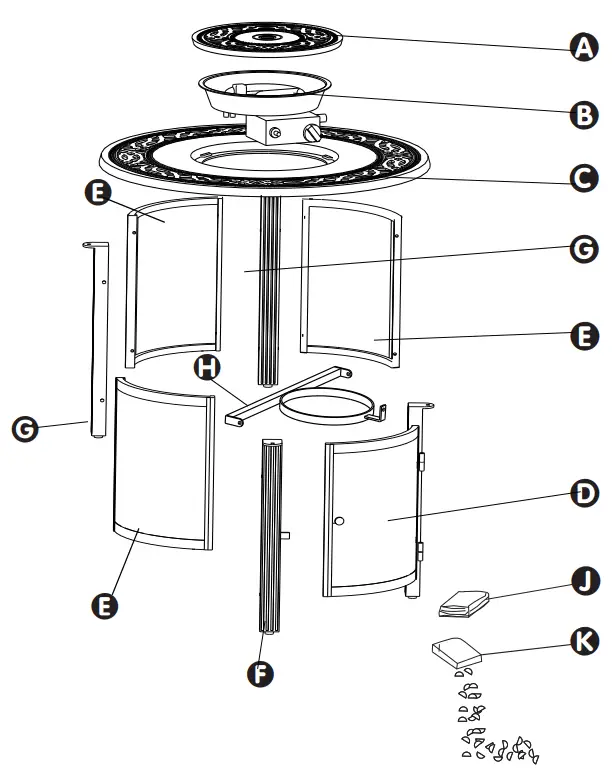 A
B
C
E
G
E
H
G
D
E
J
K
F