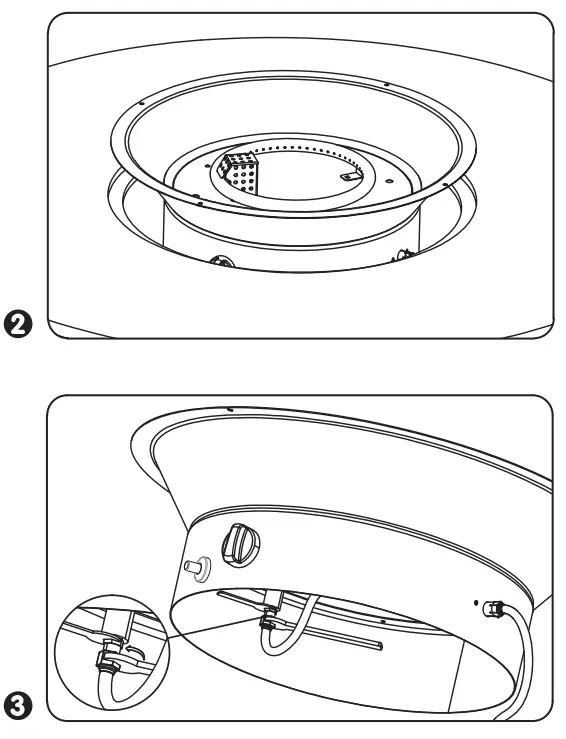 2

3