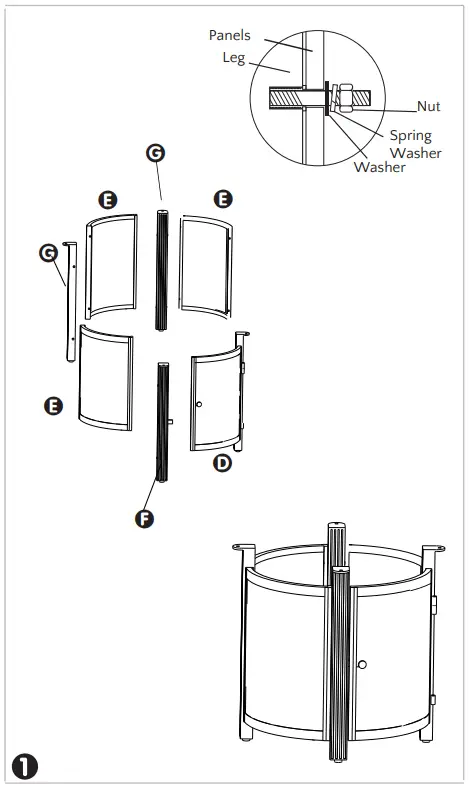 Panels
Leg
Nut
Spring Washer
Washer

G
E
E
G
E
D
F

1