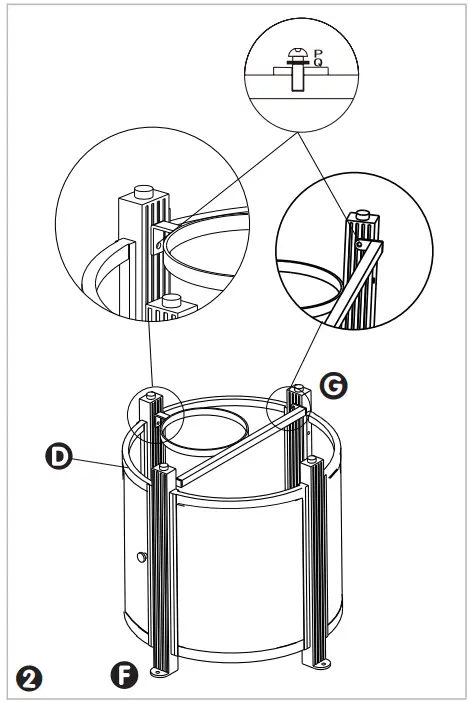 P
Q
G
D
2
F