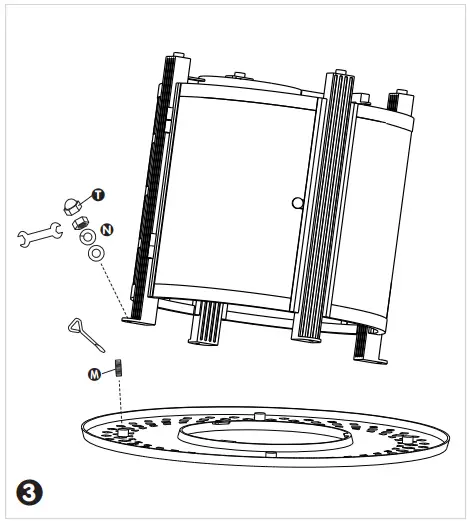 T
N
M
3