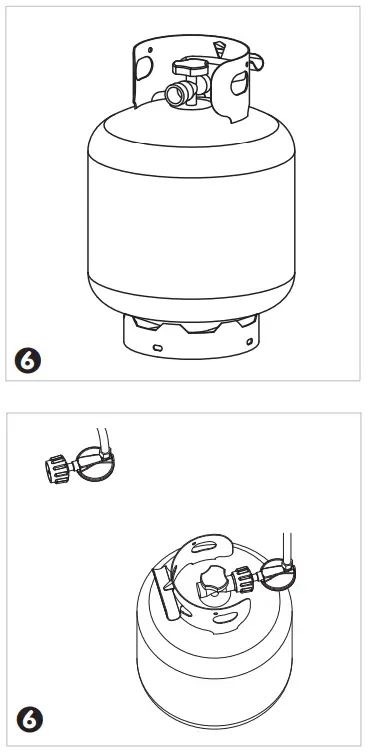 6

6