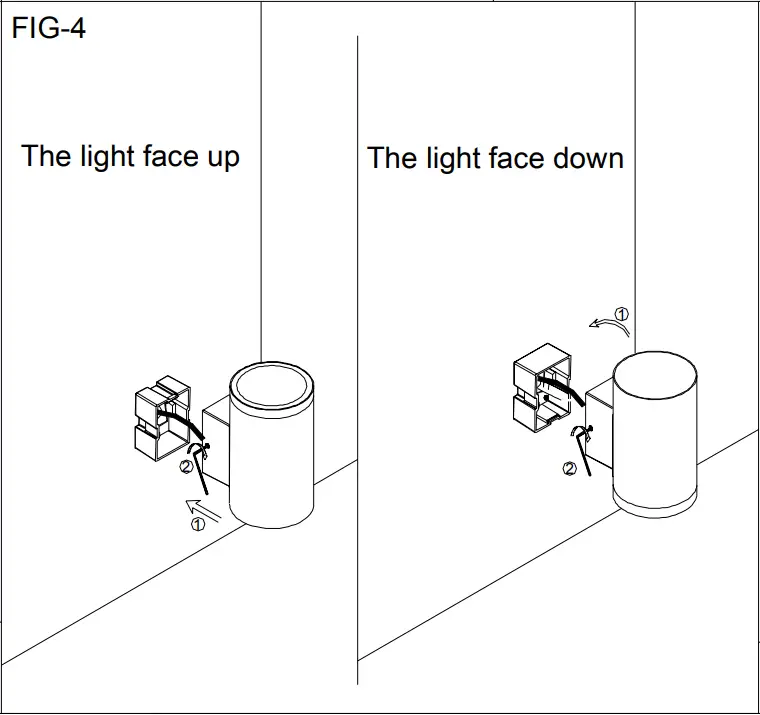 FIG-4

The light face up

②

①

The light face down

①

②