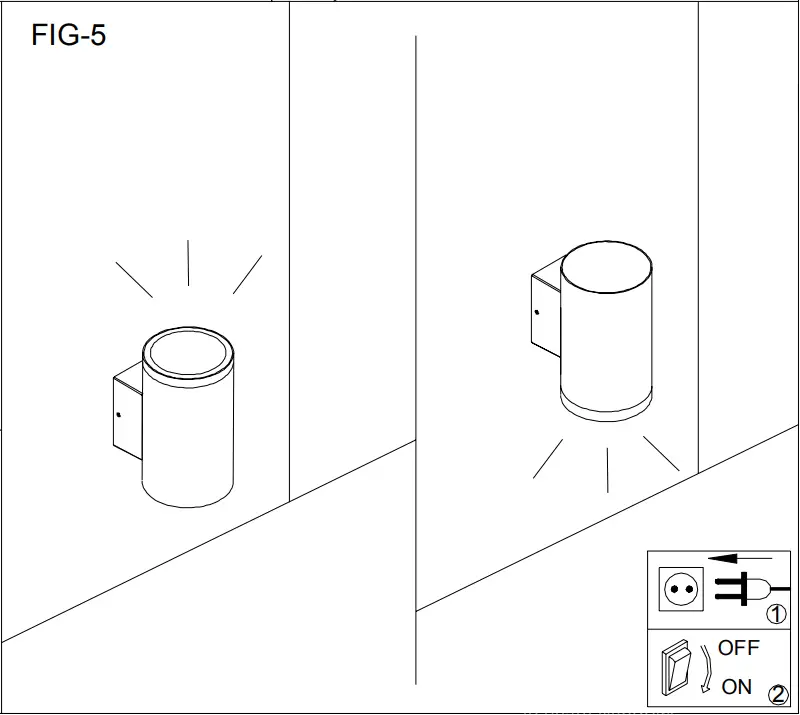 FIG-5

①

OFF

ON ②