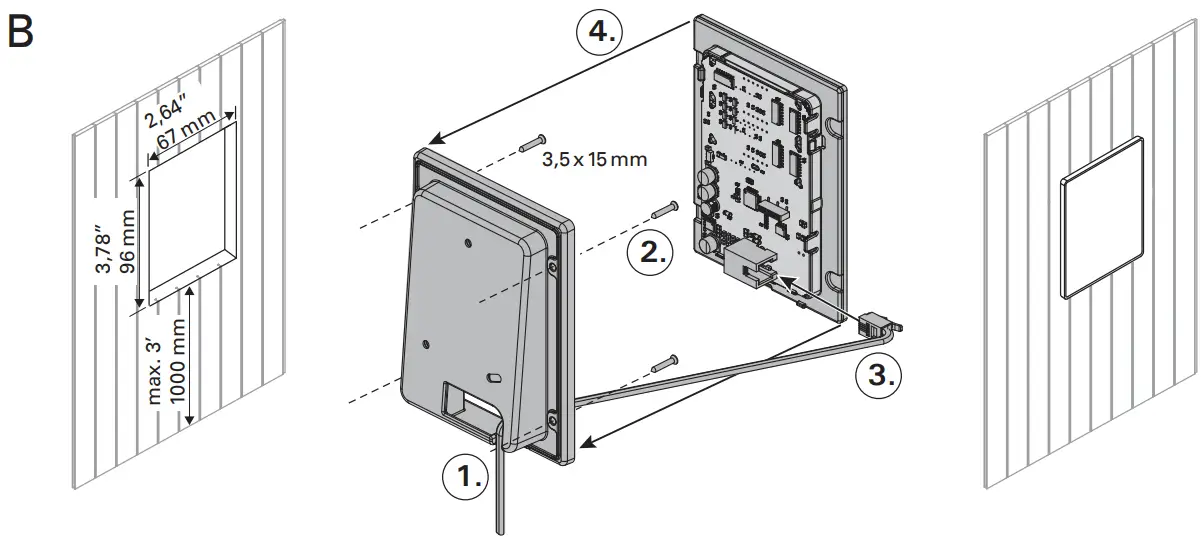 B

2,64"
67 mm

3,78"
96 mm

max. 3'
1000 mm

4.

3,5 x 15 mm

2.

3.

1.