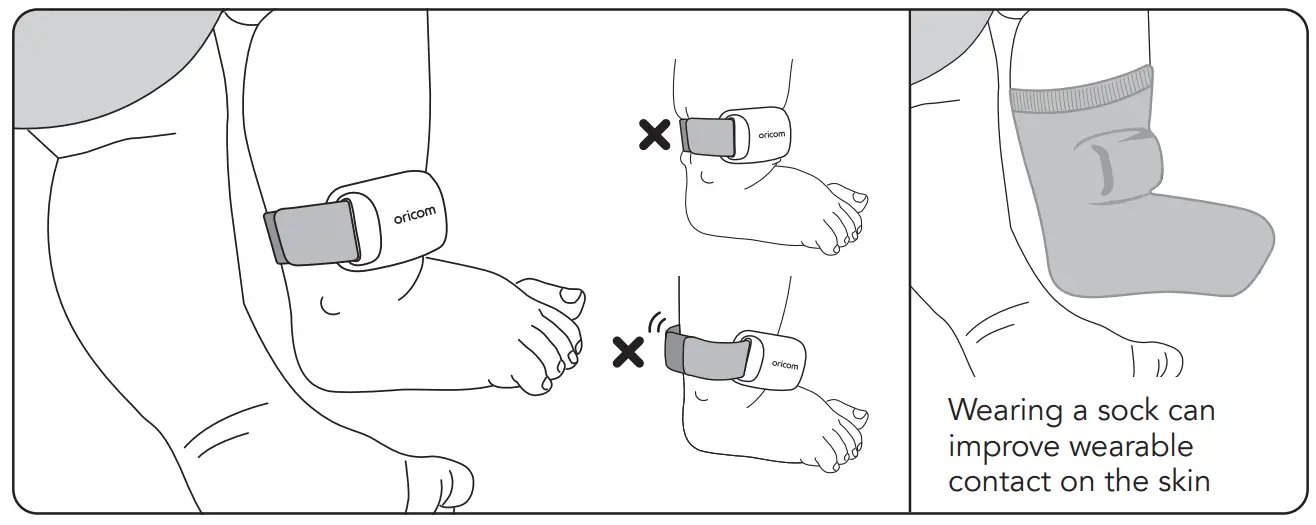 oricom

oricom

oricom

Wearing a sock can improve wearable contact on the skin