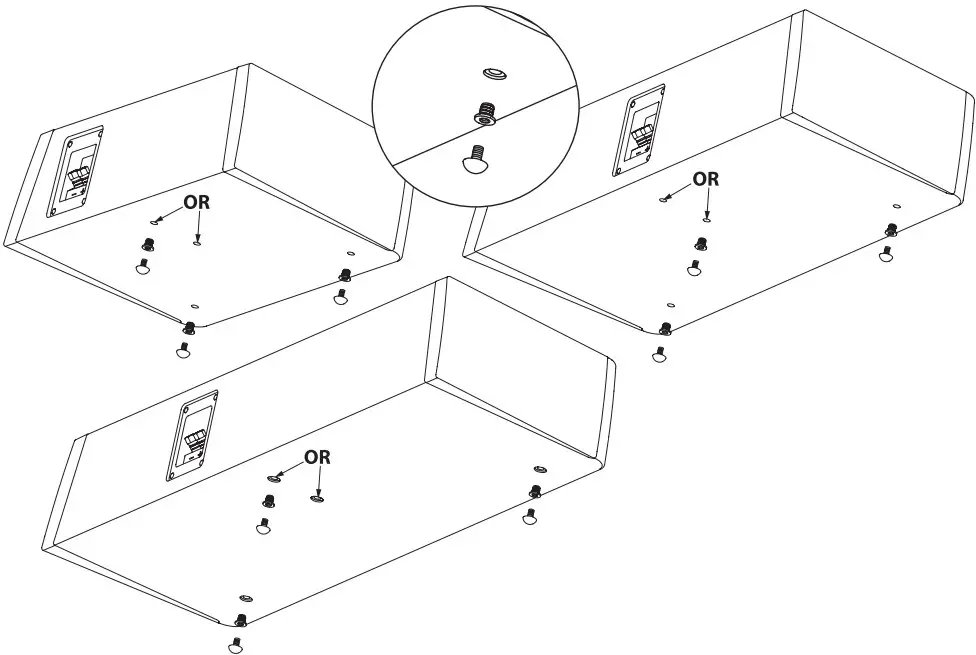 OR

OR

OR