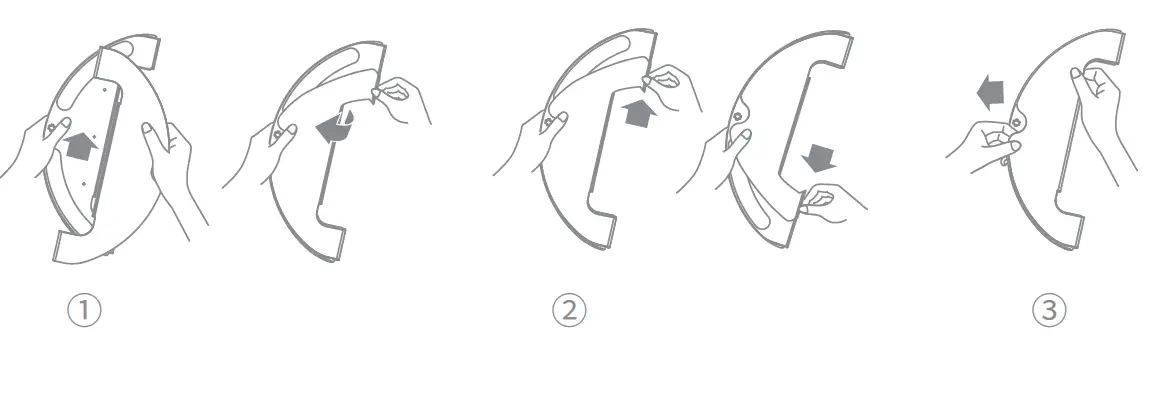 ①

②

③