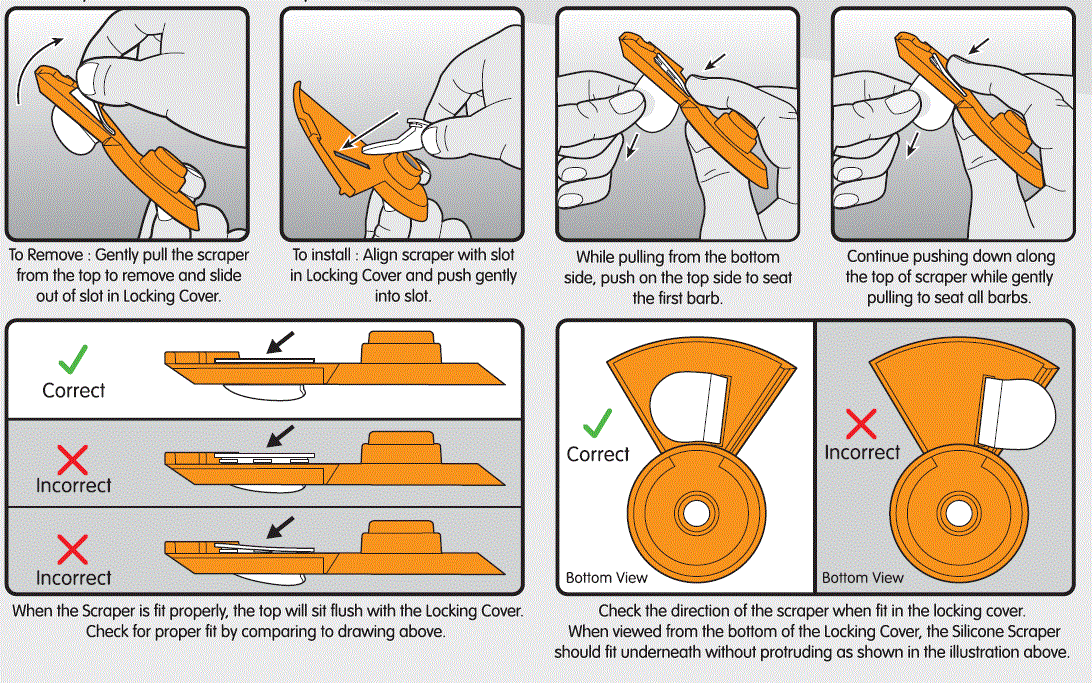 To Remove : Gently pull the scraper from the top to remove and slide out of slot in Locking Cover.

To install : Align scraper with slot in Locking Cover and push gently into slot.

While pulling from the bottom side, push on the top side to seat the first barb.

Continue pushing down along the top of scraper while gently pulling to seat all barbs.

Correct

Incorrect

Incorrect

When the Scraper is fit properly, the top will sit flush with the Locking Cover. Check for proper fit by comparing to drawing above.

Correct

Bottom View

Incorrect

Bottom View

Check the direction of the scraper when fit in the locking cover. When viewed from the bottom of the Locking Cover, the Silicone Scraper should fit underneath without protruding as shown in the illustration above.