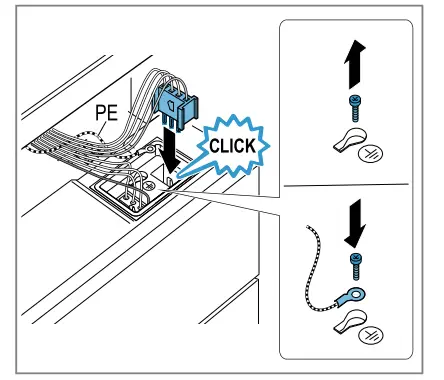 PE

CLICK