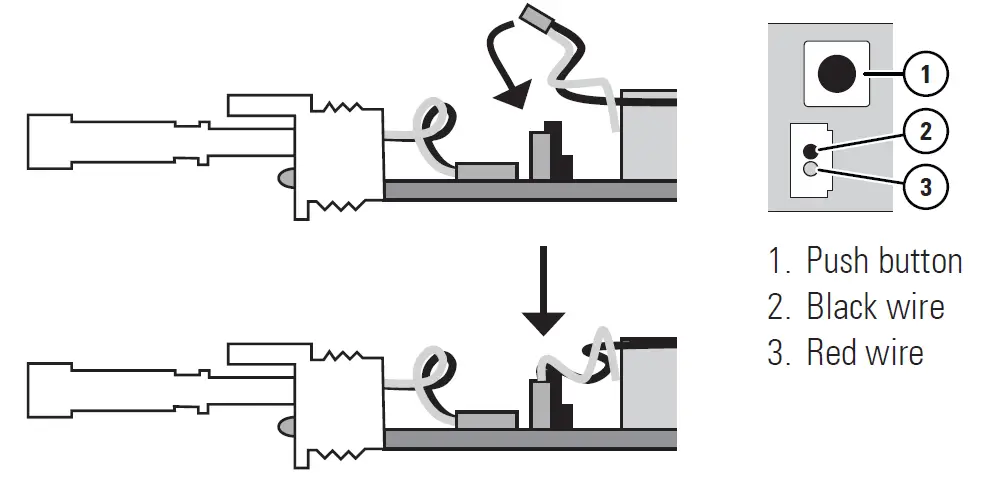 1
2
3

1. Push button
2. Black wire
3. Red wire