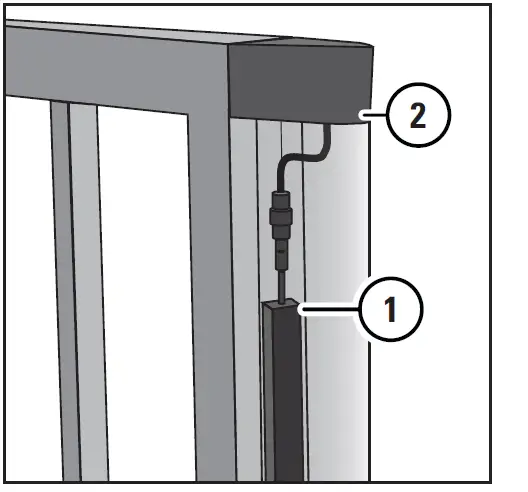 2

1