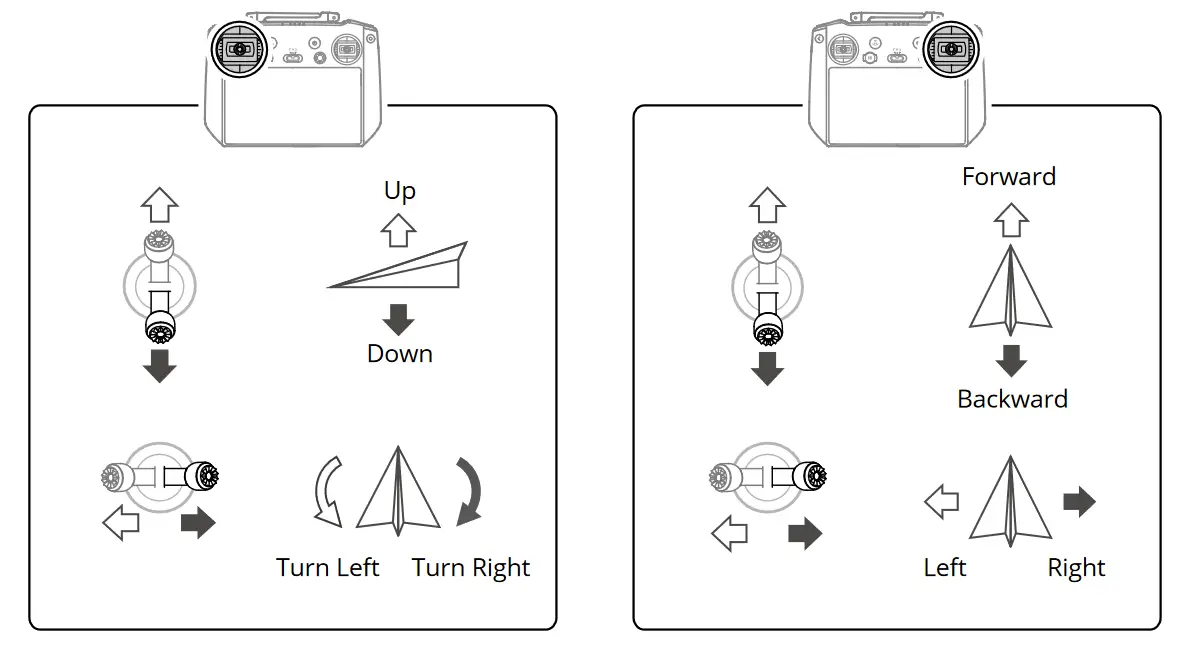 Up

Down

Turn Left Turn Right

Forward

Backward

Left Right