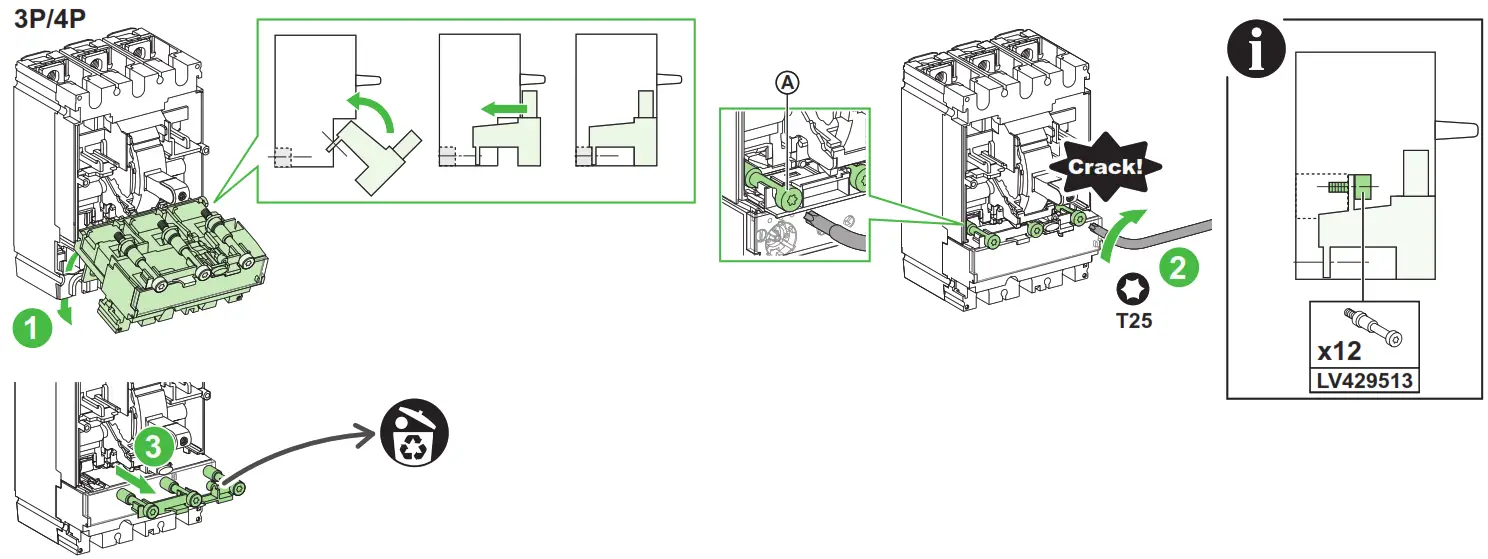 3P/4P

1

A

Crack!

2

T25

i

x12

LV429513

3