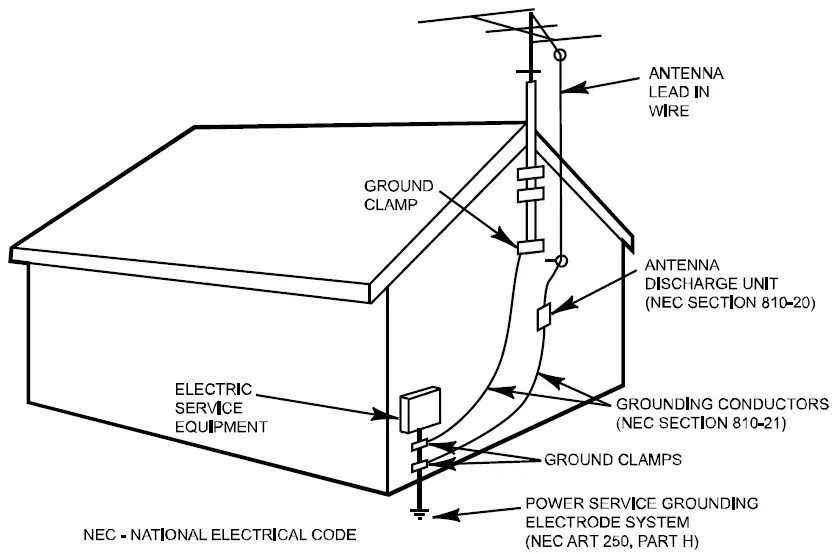 ANTENNA LEAD IN WIRE

GROUND CLAMP

ANTENNA DISCHARGE UNIT (NEC SECTION 810-20)

ELECTRIC SERVICE EQUIPMENT

GROUNDING CONDUCTORS (NEC SECTION 810-21)

GROUND CLAMPS

POWER SERVICE GROUNDING ELECTRODE SYSTEM (NEC ART 250, PART H)

NEC - NATIONAL ELECTRICAL CODE