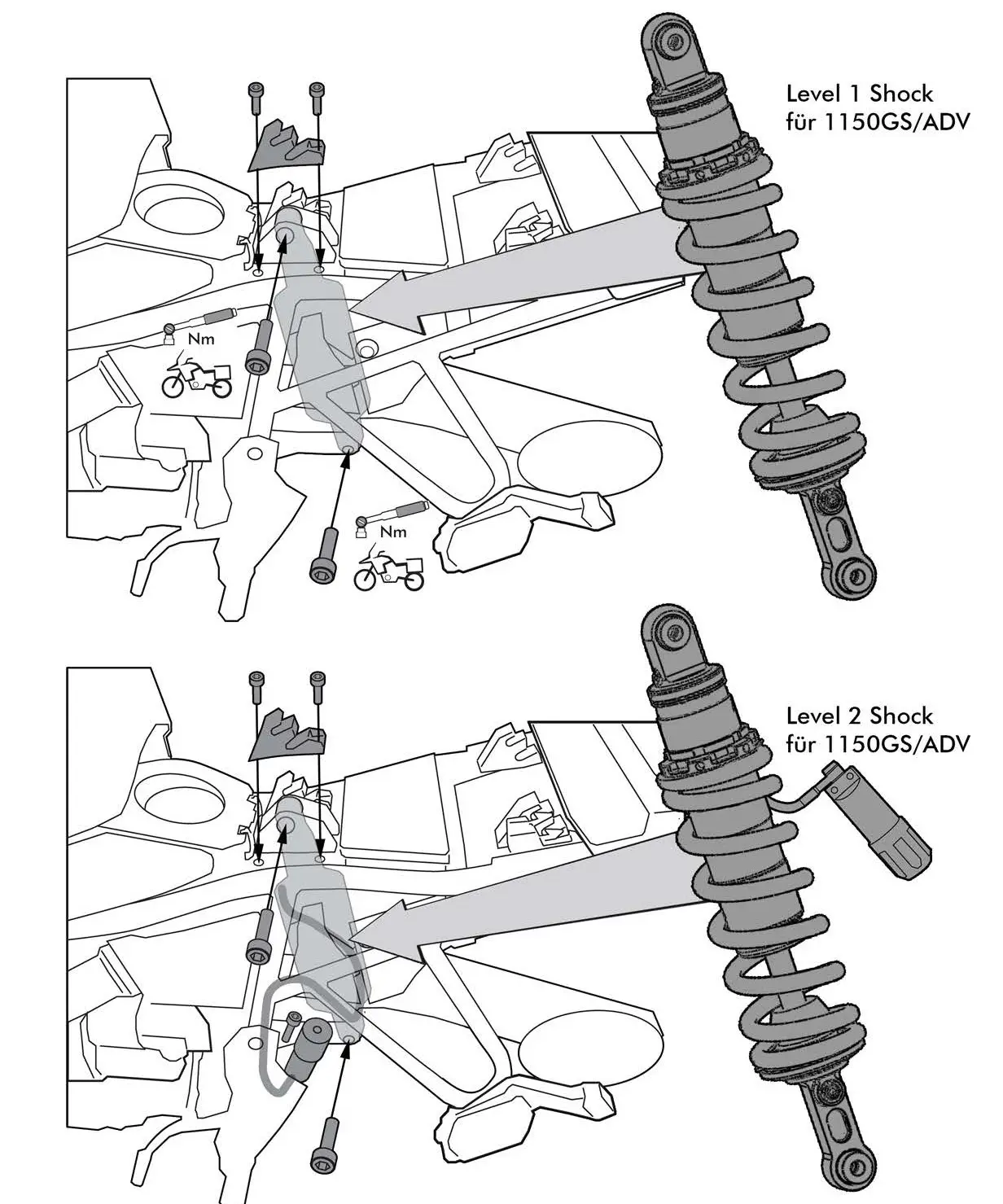 Level 1 Shock
für 1150GS/ADV

Nm

Nm

Level 2 Shock
für 1150GS/ADV