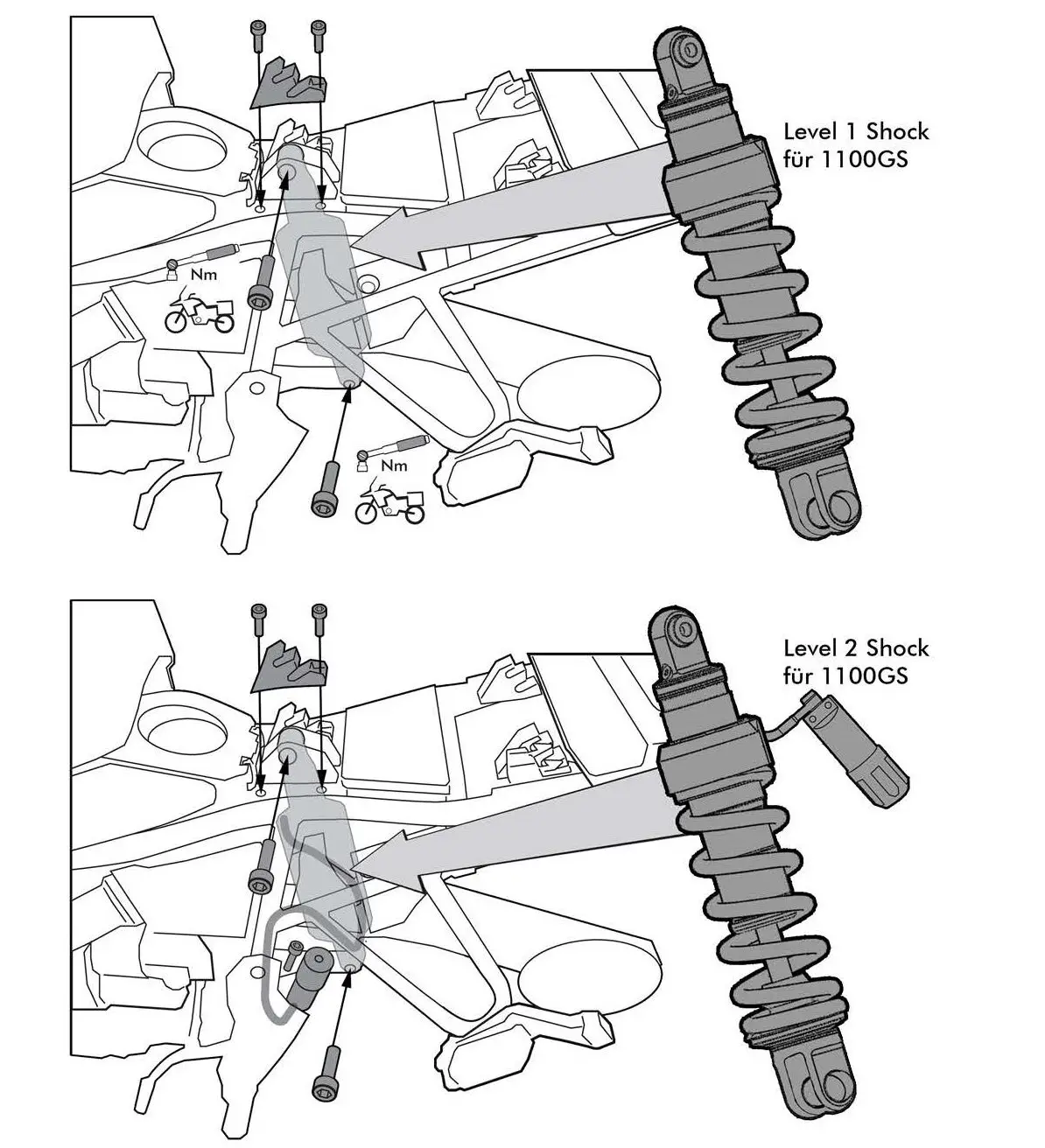 Level 1 Shock
für 1100GS

Nm

Nm

Level 2 Shock
für 1100GS